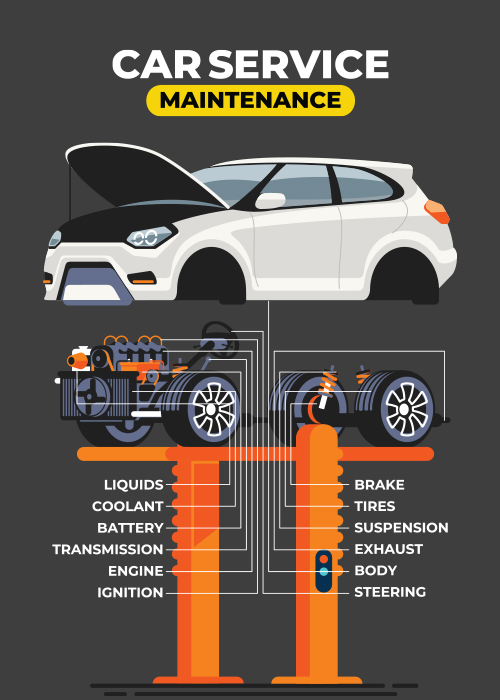 CAR SERVICE
MAINTENANCE

LIQUIDS
COOLANT
BATTERY
TRANSMISSION
ENGINE
IGNITION

BRAKE
TIRES
SUSPENSION
EXHAUST
BODY
STEERING