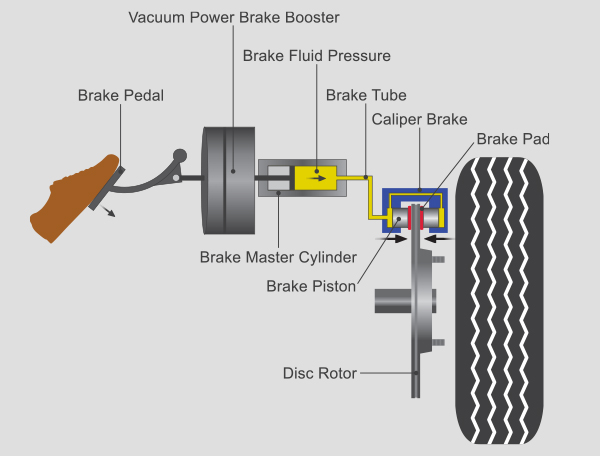 Vacuum Power Brake Booster

Brake Fluid Pressure

Brake Pedal

Brake Tube

Caliper Brake

Brake Pad

Brake Master Cylinder

Brake Piston

Disc Rotor